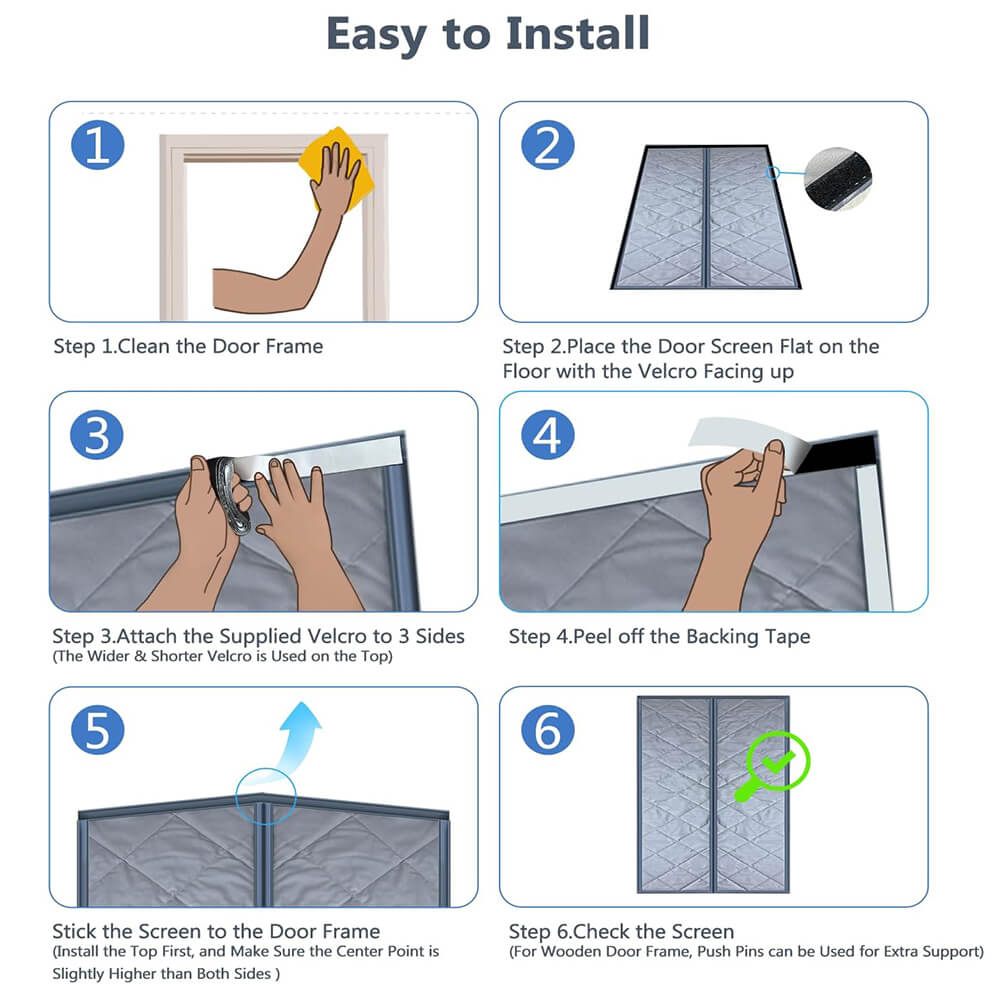 Easy to Install

1

Step 1.Clean the Door Frame

2

Step 2.Place the Door Screen Flat on the Floor with the Velcro Facing up

3

Step 3.Attach the Supplied Velcro to 3 Sides
(The Wider & Shorter Velcro is Used on the Top)

4

Step 4.Peel off the Backing Tape

5

Stick the Screen to the Door Frame
(Install the Top First, and Make Sure the Center Point is Slightly Higher than Both Sides )

6

Step 6.Check the Screen
(For Wooden Door Frame, Push Pins can be Used for Extra Support)